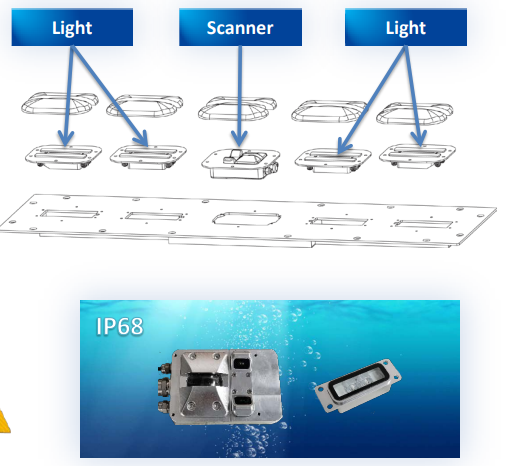 Light

Scanner

Light

IP68